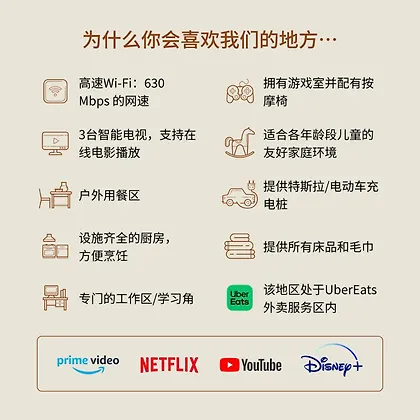 为什么你会喜欢我们的地方…

高速Wi-Fi：630 Mbps的网速

3台智能电视，支持在线电影播放

户外用餐区

设施齐全的厨房，方便烹饪

专门的工作区/学习角

拥有游戏室并配有按摩椅

适合各年龄段儿童的友好家庭环境

提供特斯拉/电动车充电桩

提供所有床品和毛巾

Uber Eats

该地区处于UberEats外卖服务区内

prime video

NETFLIX

YouTube

Disney+